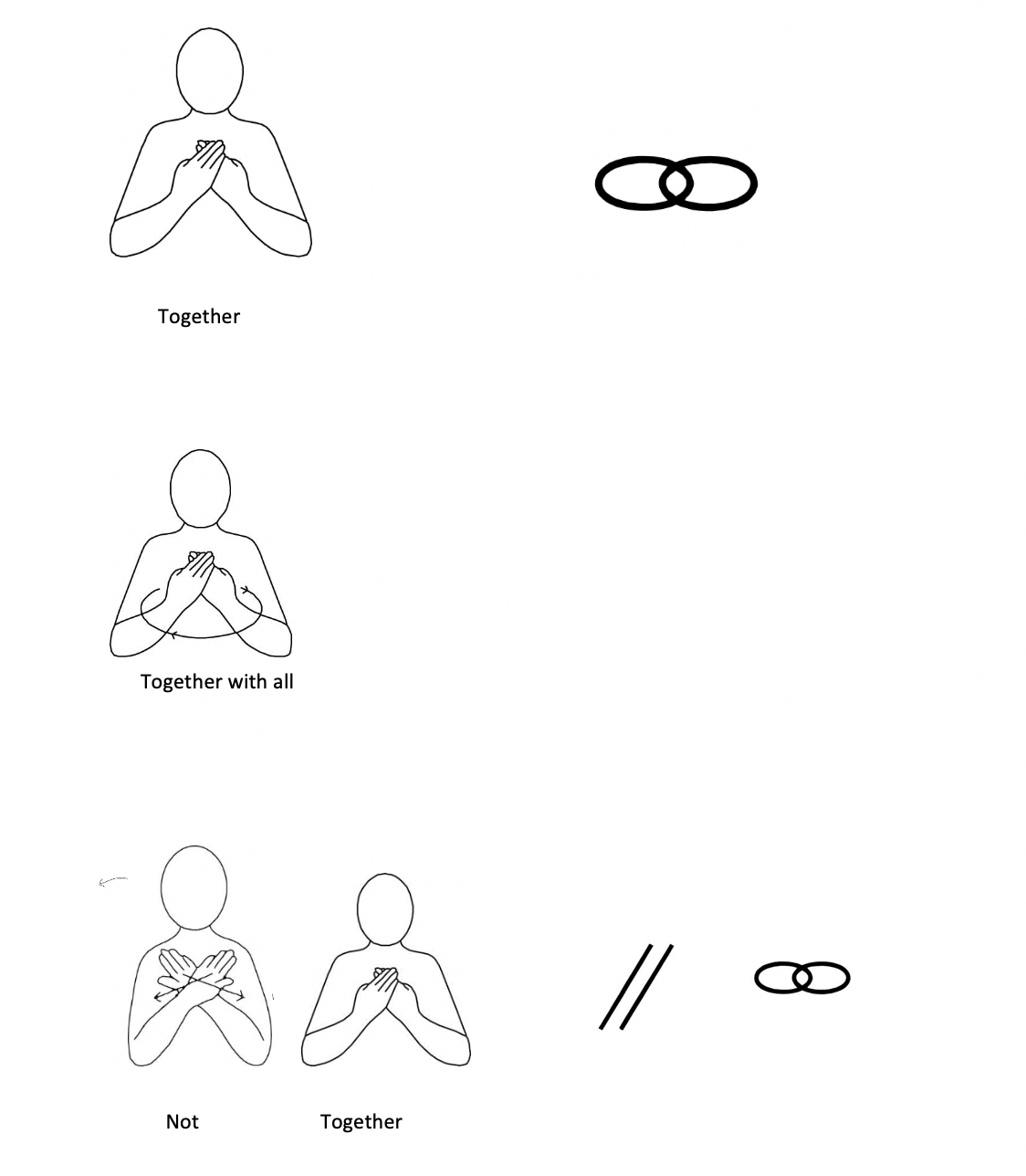 Together

Together with all

Not

Together